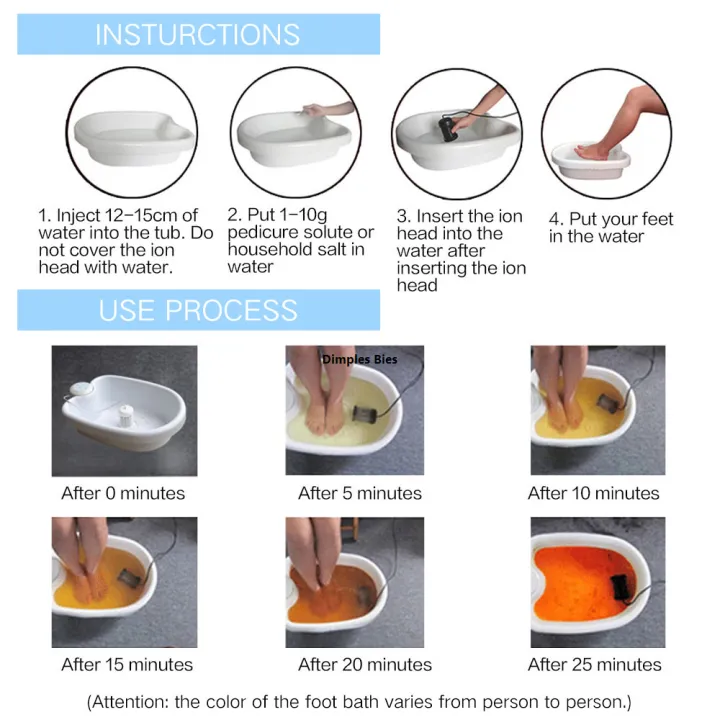 INSTURCTIONS

1. Inject 12–15cm of water into the tub. Do not cover the ion head with water.

2. Put 1–10g pedicure solute or household salt in water

3. Insert the ion head into the water after inserting the ion head

4. Put your feet in the water

USE PROCESS

Dimples Bies

After 0 minutes

After 5 minutes

After 10 minutes

After 15 minutes

After 20 minutes

After 25 minutes

(Attention: the color of the foot bath varies from person to person.)