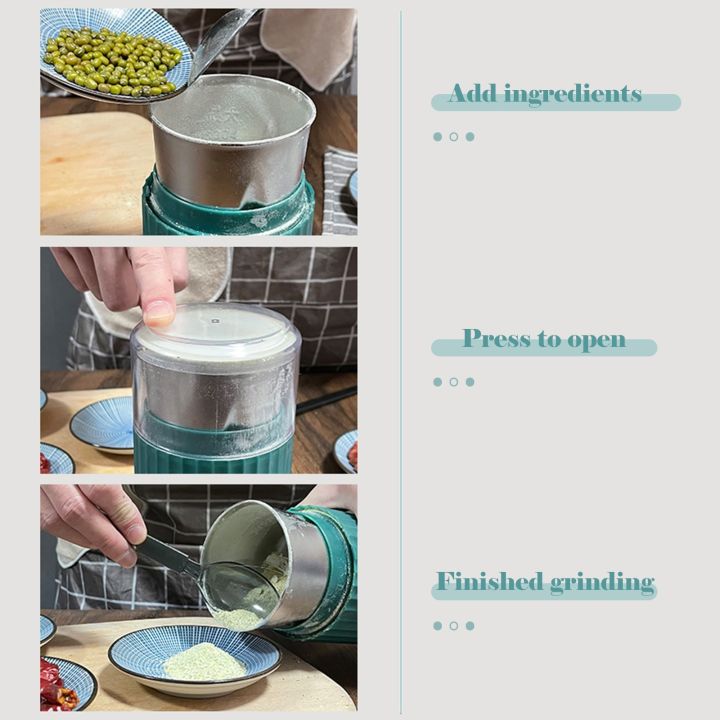 Add ingredients

Press to open

Finished grinding