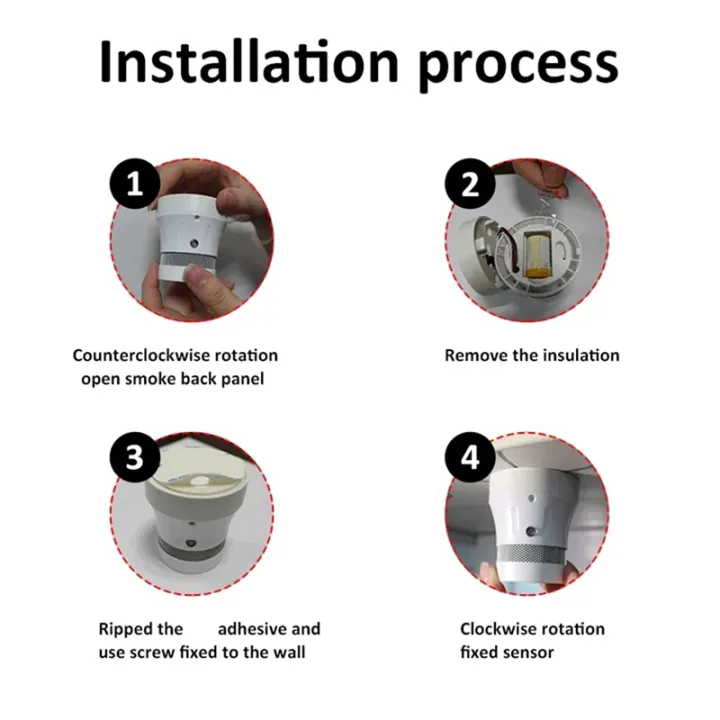 Installation process

1

Counterclockwise rotation open smoke back panel

2

Remove the insulation

3

Ripped the adhesive and use screw fixed to the wall

4

Clockwise rotation fixed sensor