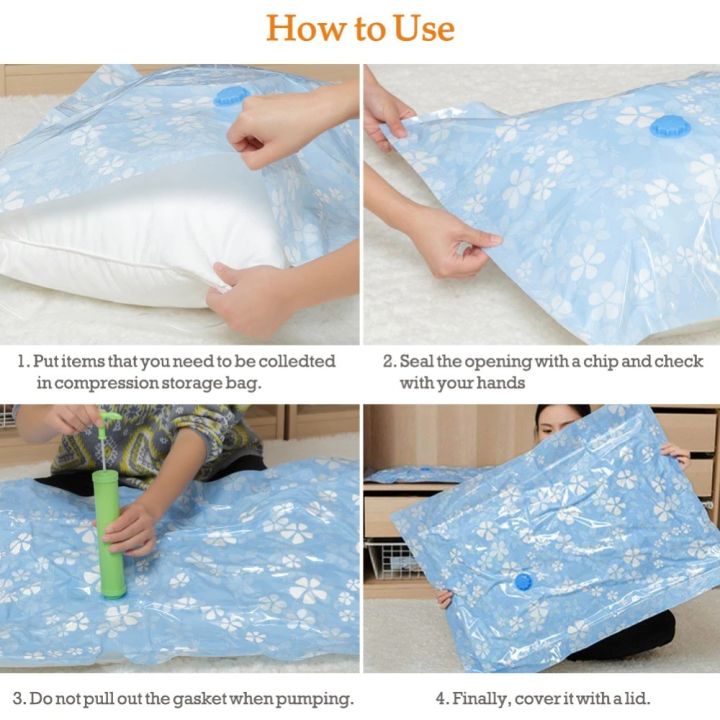 How to Use

1. Put items that you need to be colledted in compression storage bag.

2. Seal the opening with a chip and check with your hands

3. Do not pull out the gasket when pumping.

4. Finally, cover it with a lid.