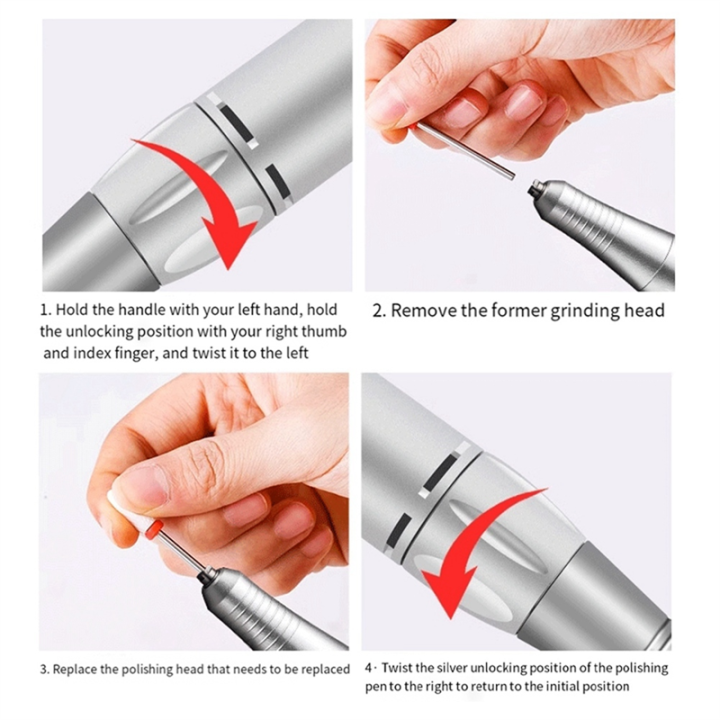 1. Hold the handle with your left hand, hold the unlocking position with your right thumb and index finger, and twist it to the left

2. Remove the former grinding head

3. Replace the polishing head that needs to be replaced

4· Twist the silver unlocking position of the polishing pen to the right to return to the initial position