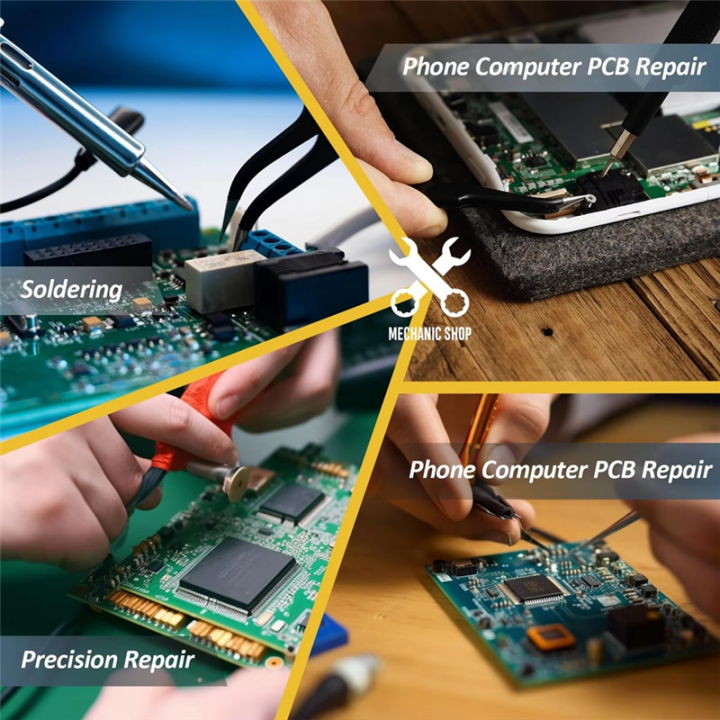 Phone Computer PCB Repair

Soldering

MECHANIC SHOP

Phone Computer PCB Repair

Precision Repair