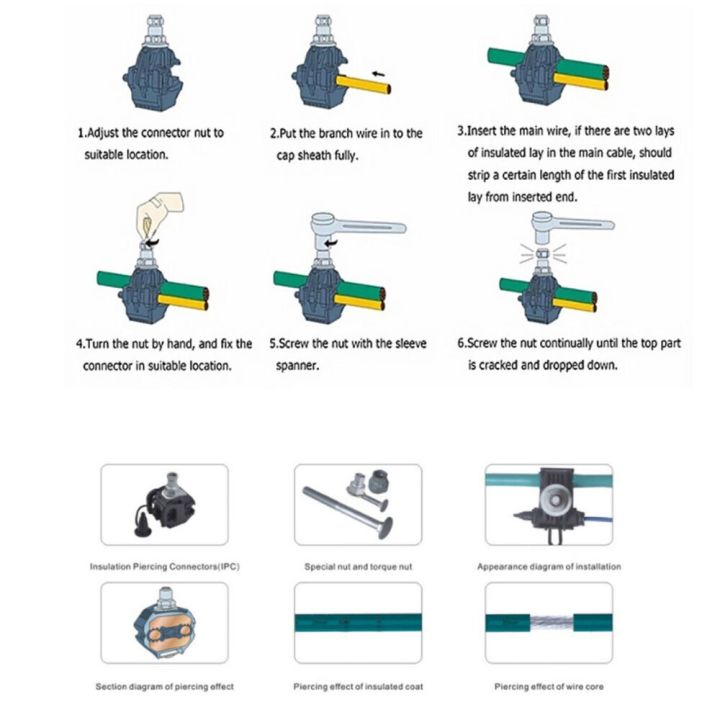 1.Adjust the connector nut to suitable location.

2.Put the branch wire in to the cap sheath fully.

3.Insert the main wire, if there are two lays of insulated lay in the main cable, should strip a certain length of the first insulated lay from inserted end.

4.Turn the nut by hand, and fix the connector in suitable location.

5.Screw the nut with the sleeve spanner.

6.Screw the nut continually until the top part is cracked and dropped down.

Insulation Piercing Connectors(IPC)

Special nut and torque nut

Appearance diagram of installation

Section diagram of piercing effect

Piercing effect of insulated coat

Piercing effect of wire core