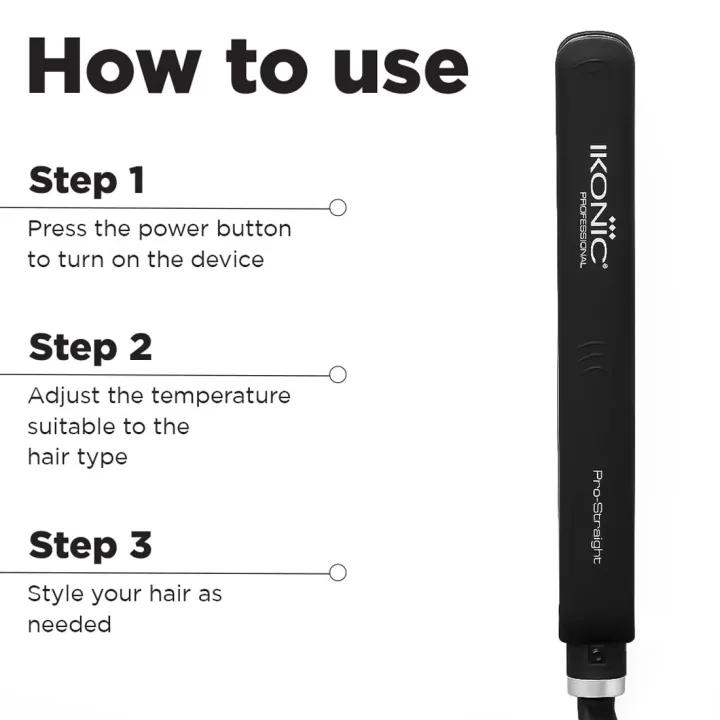 How to use

Step 1

Press the power button to turn on the device

Step 2

Adjust the temperature suitable to the hair type

Step 3

Style your hair as needed

IKONIC®
PROFESSIONAL

Pro-Straight