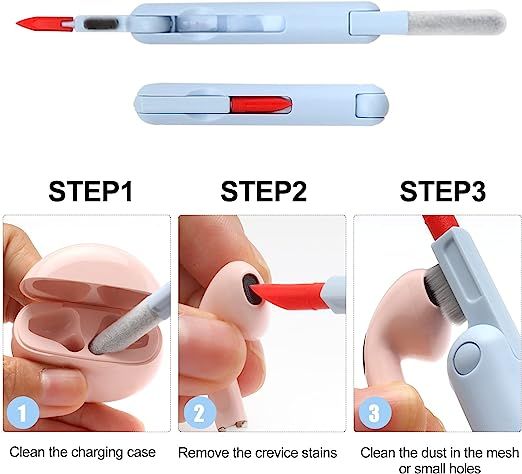 STEP1

1

Clean the charging case

STEP2

2

Remove the crevice stains

STEP3

3

Clean the dust in the mesh or small holes