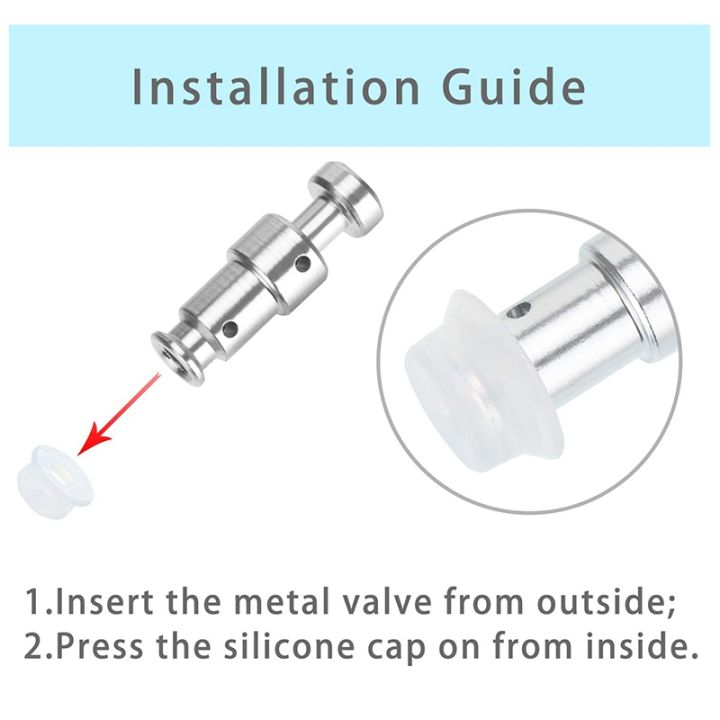 Installation Guide

1.Insert the metal valve from outside;
2.Press the silicone cap on from inside.