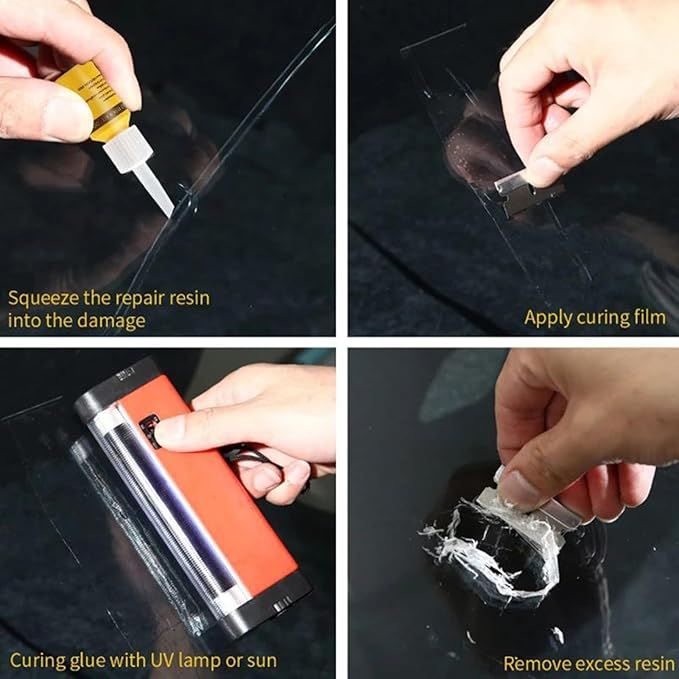 Squeeze the repair resin into the damage

Apply curing film

Curing glue with UV lamp or sun

Remove excess resin