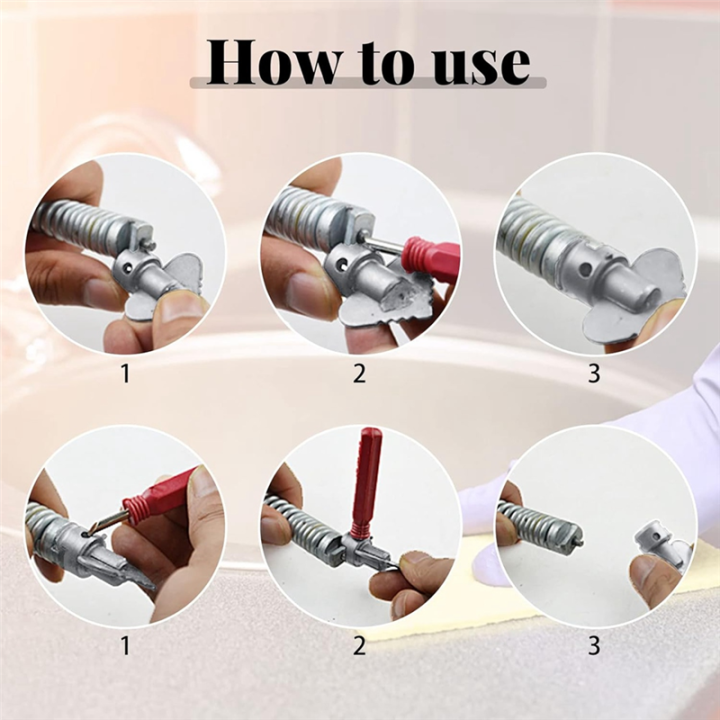 How to use

1

2

3

1

2

3