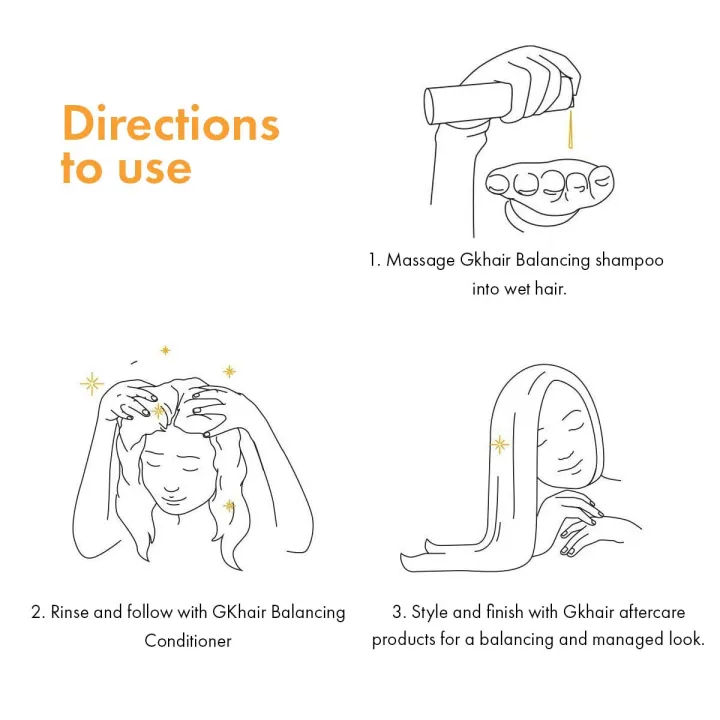 Directions to use

1. Massage Gkhair Balancing shampoo into wet hair.

2. Rinse and follow with GKhair Balancing Conditioner

3. Style and finish with Gkhair aftercare products for a balancing and managed look.