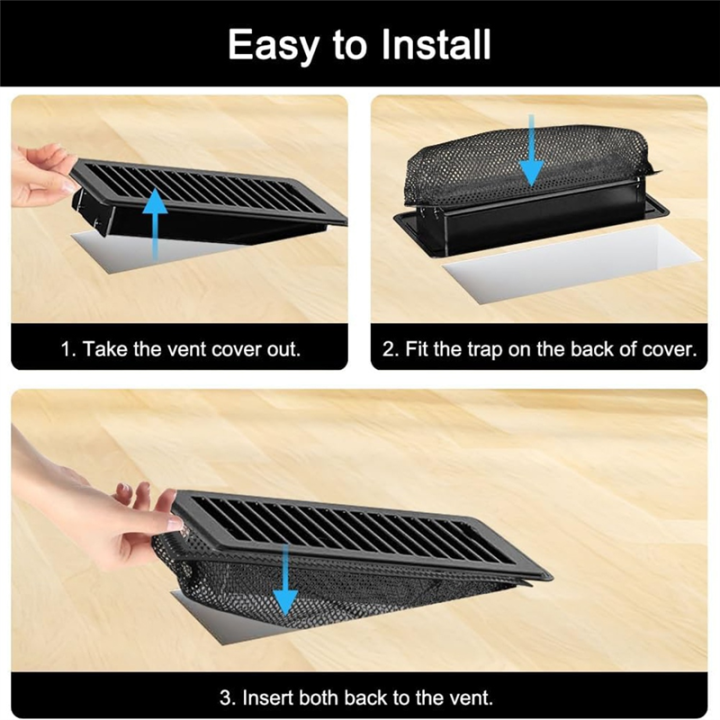 Easy to Install

1. Take the vent cover out.

2. Fit the trap on the back of cover.

3. Insert both back to the vent.