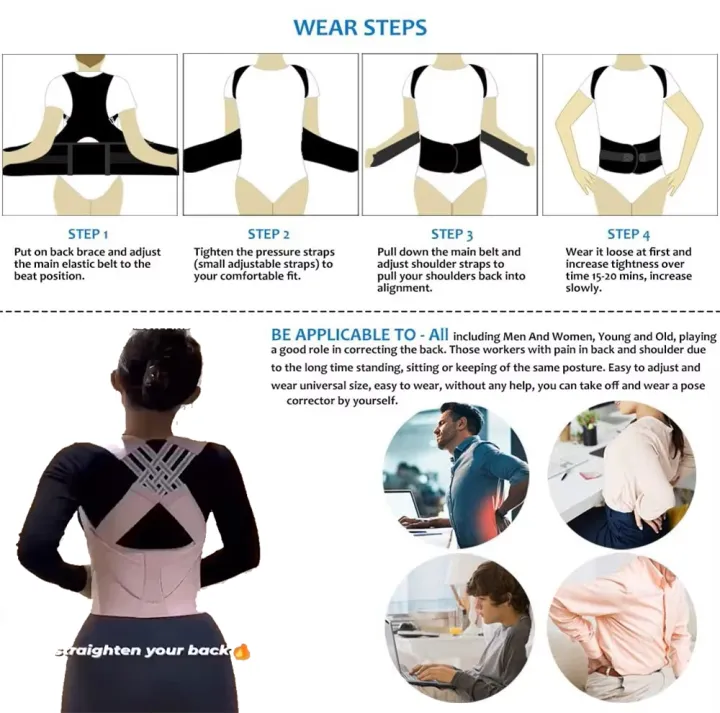 WEAR STEPS

STEP 1
Put on back brace and adjust the main elastic belt to the beat position.

STEP 2
Tighten the pressure straps (small adjustable straps) to your comfortable fit.

STEP 3
Pull down the main belt and adjust shoulder straps to pull your shoulders back into alignment.

STEP 4
Wear it loose at first and increase tightness over time 15-20 mins, increase slowly.

BE APPLICABLE TO - All including Men And Women, Young and Old, playing a good role in correcting the back. Those workers with pain in back and shoulder due to the long time standing, sitting or keeping of the same posture. Easy to adjust and wear universal size, easy to wear, without any help, you can take off and wear a pose corrector by yourself.

straighten your back