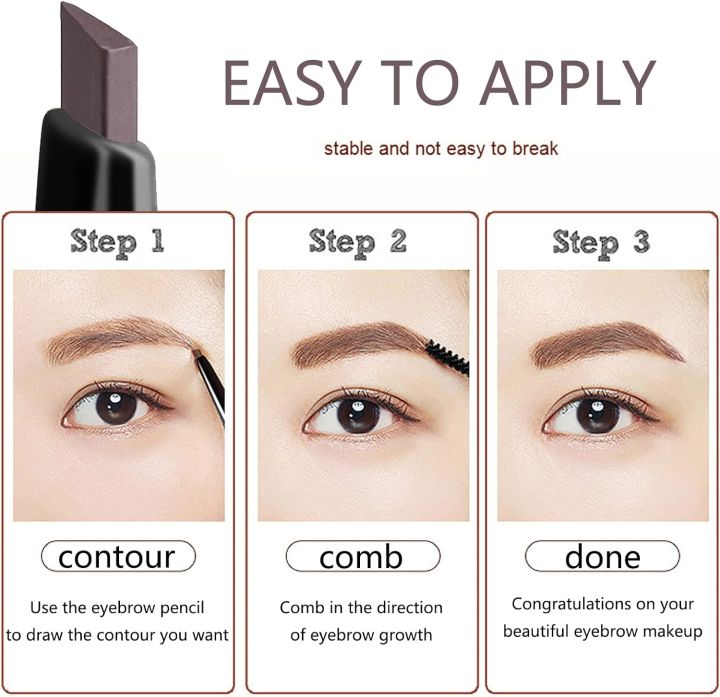 EASY TO APPLY

stable and not easy to break

Step 1

contour

Use the eyebrow pencil to draw the contour you want

Step 2

comb

Comb in the direction of eyebrow growth

Step 3

done

Congratulations on your beautiful eyebrow makeup