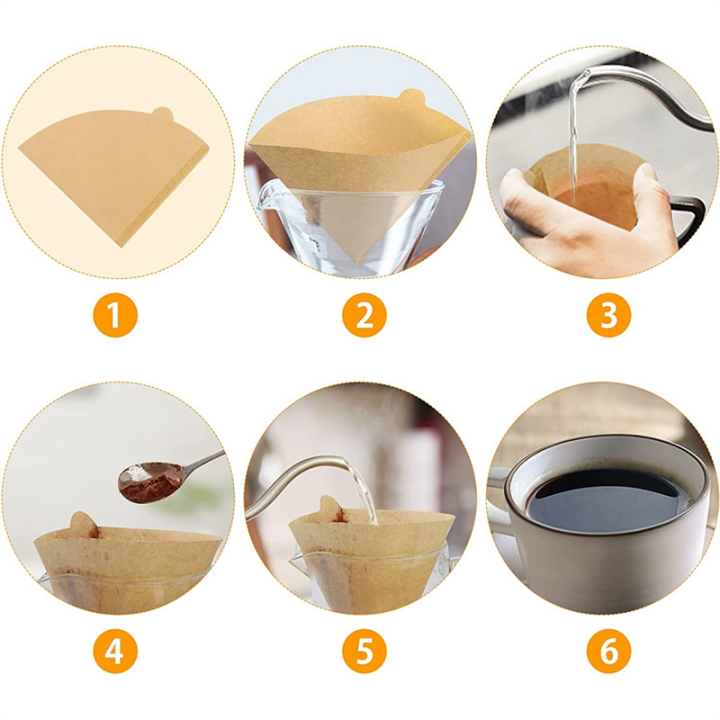 1
2
3
4
5
6