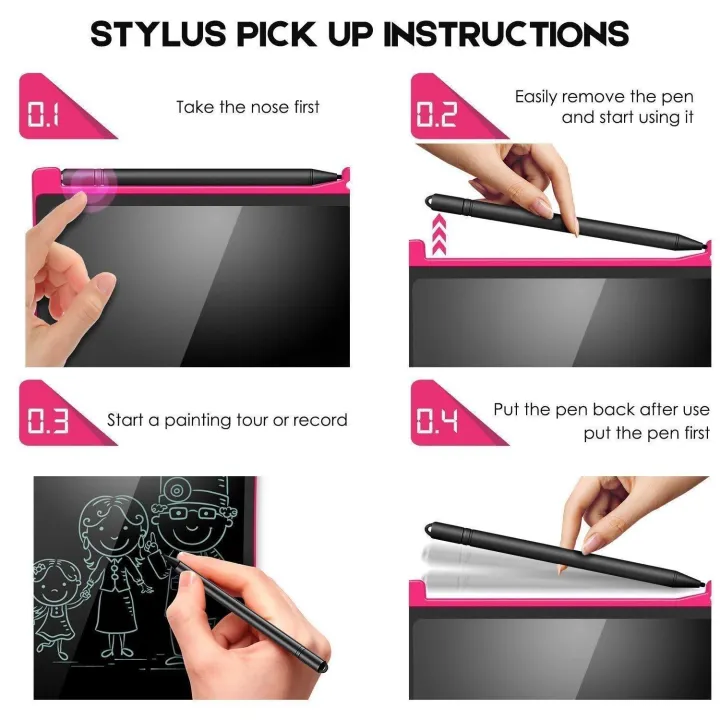 STYLUS PICK UP INSTRUCTIONS

0.1 Take the nose first

0.2 Easily remove the pen and start using it

0.3 Start a painting tour or record

0.4 Put the pen back after use put the pen first