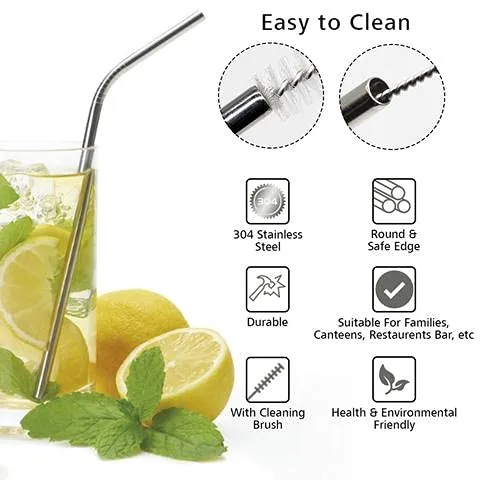 Easy to Clean

304

304 Stainless Steel

Round & Safe Edge

Durable

Suitable For Families, Canteens, Restaurents Bar, etc

With Cleaning Brush

Health & Environmental Friendly