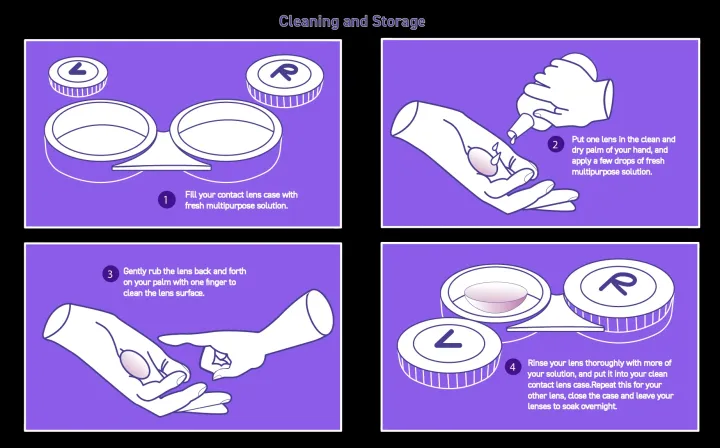 Cleaning and Storage

L

R

1 Fill your contact lens case with fresh multipurpose solution.

2 Put one lens in the clean and dry palm of your hand, and apply a few drops of fresh multipurpose solution.

3 Gently rub the lens back and forth on your palm with one finger to clean the lens surface.

R

L

4 Rinse your lens thoroughly with more of your solution, and put it into your clean contact lens case.Repeat this for your other lens, close the case and leave your lenses to soak overnight.