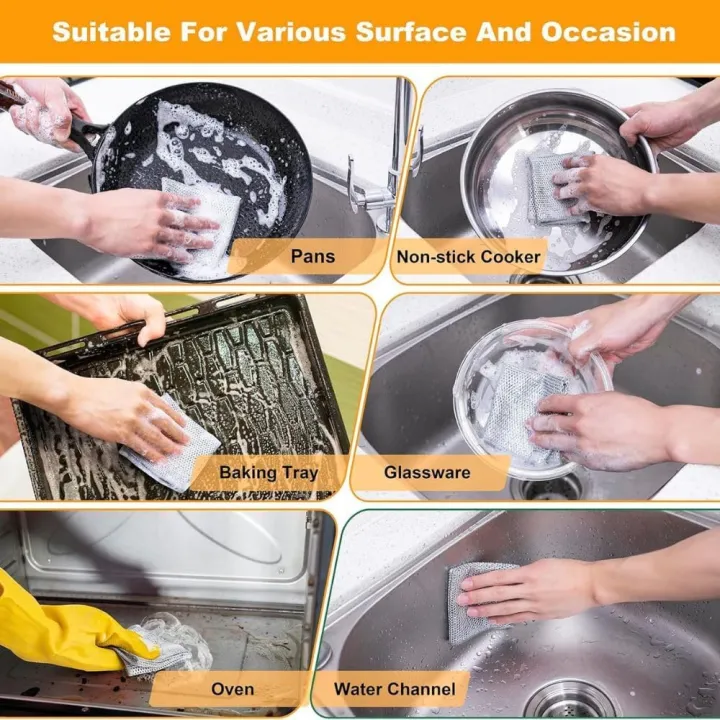 Suitable For Various Surface And Occasion

Pans

Non-stick Cooker

Baking Tray

Glassware

Oven

Water Channel