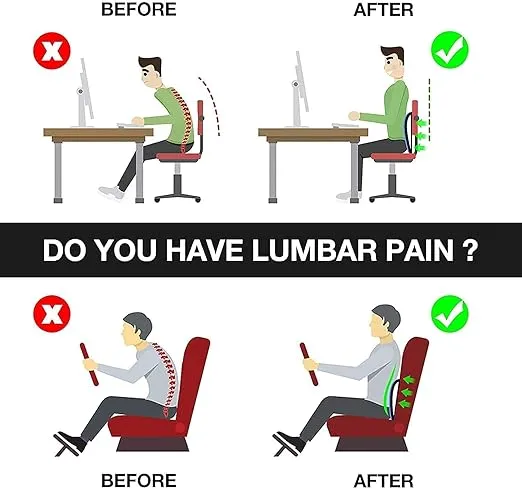 BEFORE

AFTER

DO YOU HAVE LUMBAR PAIN ?

BEFORE

AFTER