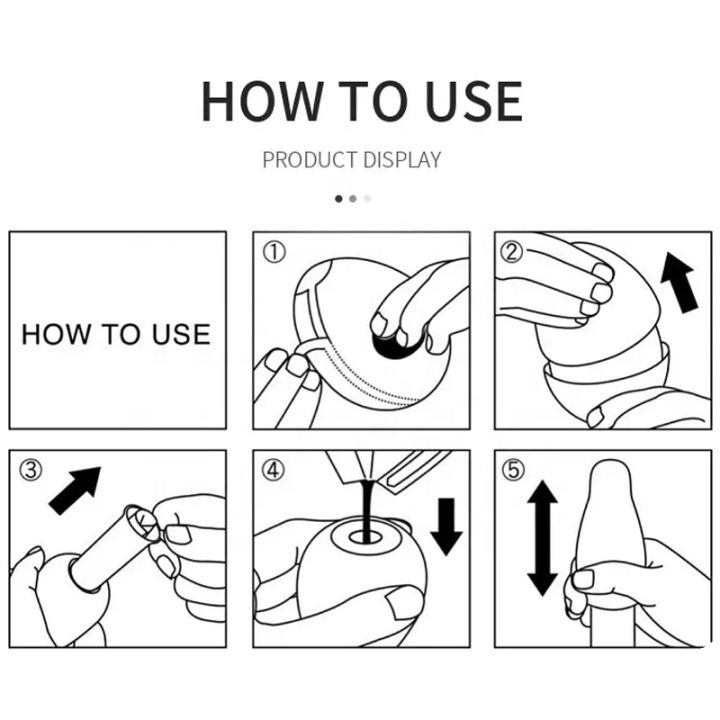 HOW TO USE

PRODUCT DISPLAY

HOW TO USE

①

②

③

④

⑤