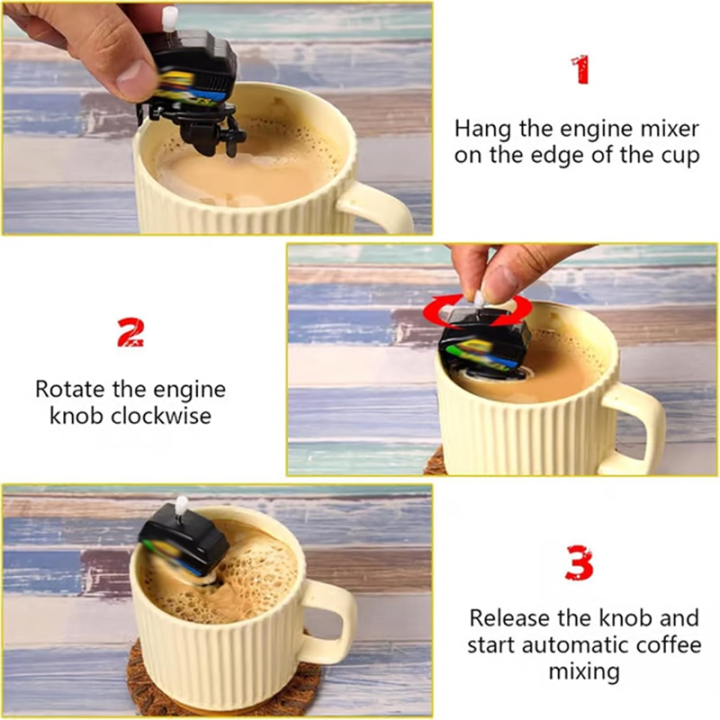 1

Hang the engine mixer on the edge of the cup

2

Rotate the engine knob clockwise

3

Release the knob and start automatic coffee mixing