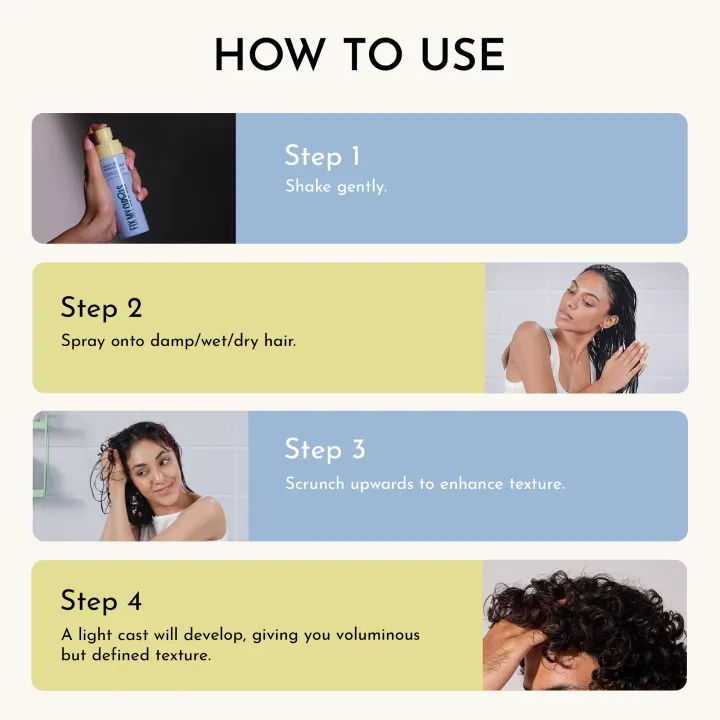 HOW TO USE

FIX MY CURLS

Step 1
Shake gently.

Step 2
Spray onto damp/wet/dry hair.

Step 3
Scrunch upwards to enhance texture.

Step 4
A light cast will develop, giving you voluminous but defined texture.