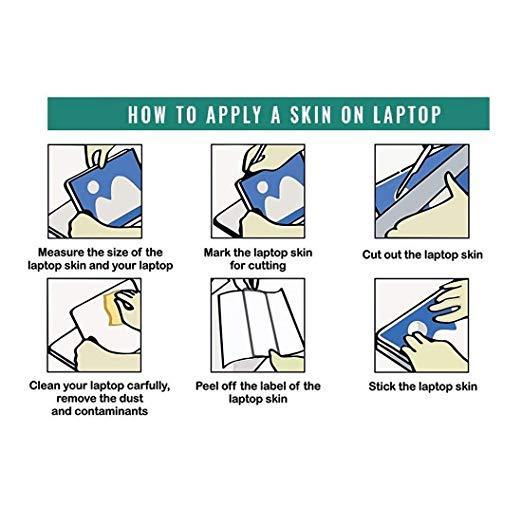 HOW TO APPLY A SKIN ON LAPTOP

Measure the size of the laptop skin and your laptop

Mark the laptop skin for cutting

Cut out the laptop skin

Clean your laptop carfully, remove the dust and contaminants

Peel off the label of the laptop skin

Stick the laptop skin