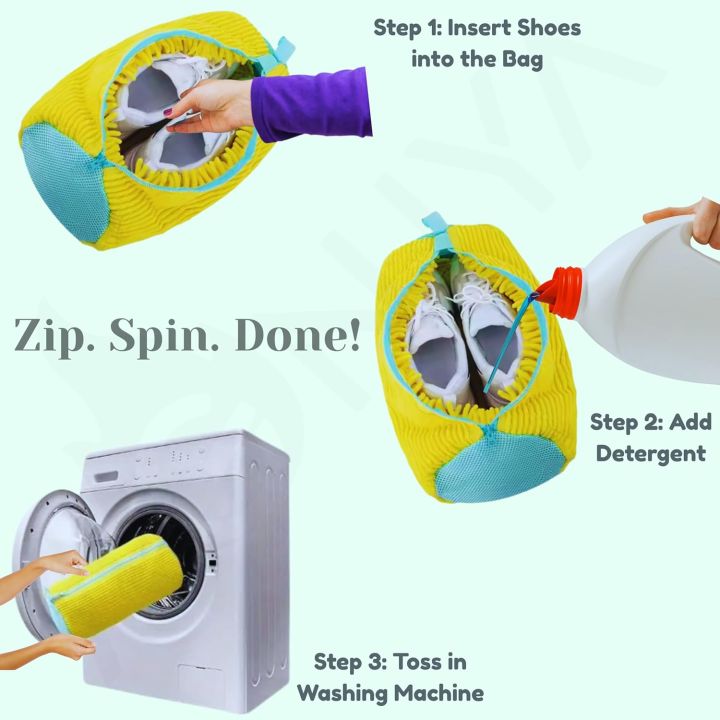 Step 1: Insert Shoes into the Bag

Zip. Spin. Done!

Step 2: Add Detergent

Step 3: Toss in Washing Machine