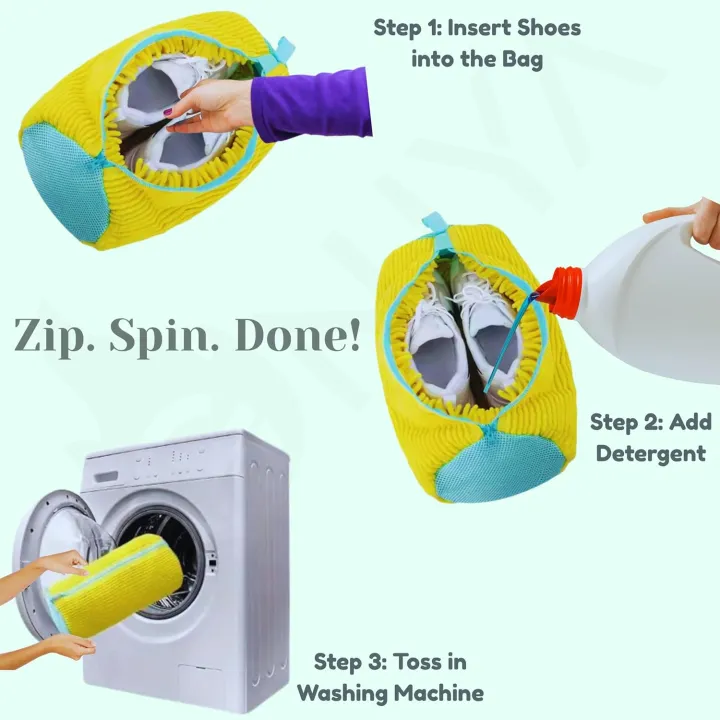 Step 1: Insert Shoes into the Bag

Zip. Spin. Done!

Step 2: Add Detergent

Step 3: Toss in Washing Machine