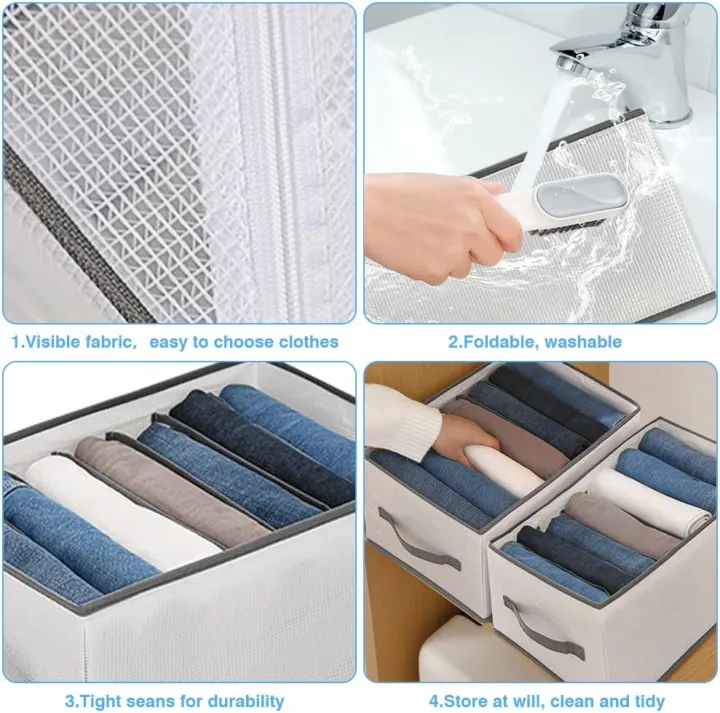 1.Visible fabric, easy to choose clothes

2.Foldable, washable

3.Tight seans for durability

4.Store at will, clean and tidy