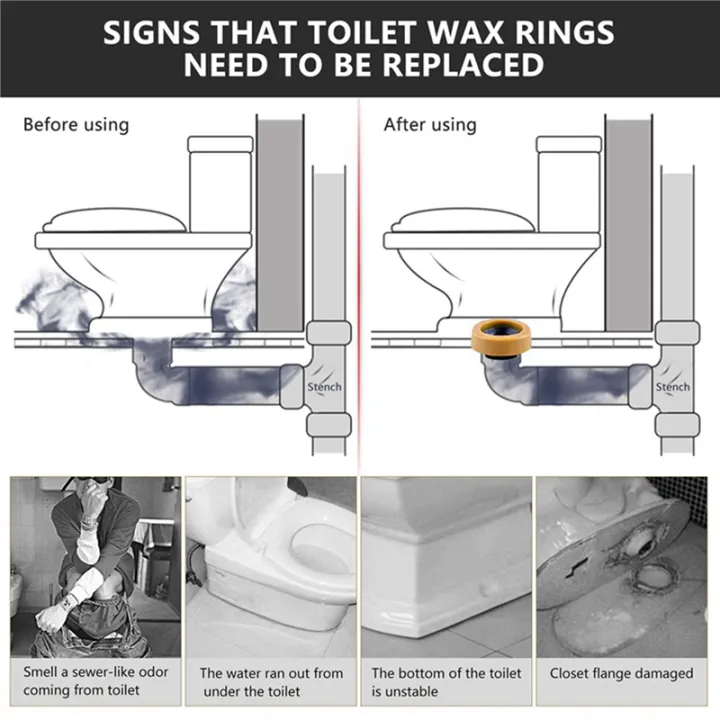 SIGNS THAT TOILET WAX RINGS NEED TO BE REPLACED

Before using

Stench

After using

Stench

Smell a sewer-like odor coming from toilet

The water ran out from under the toilet

The bottom of the toilet is unstable

Closet flange damaged