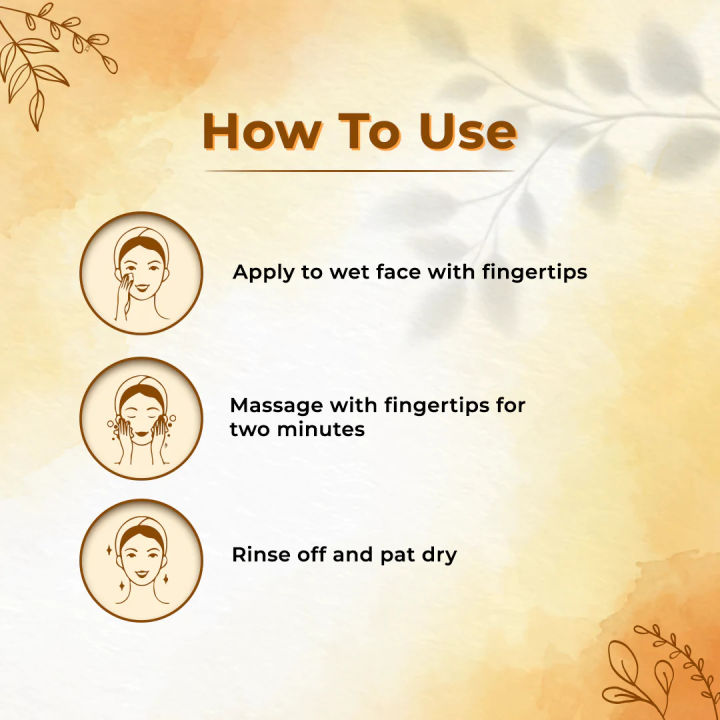 How To Use

Apply to wet face with fingertips

Massage with fingertips for two minutes

Rinse off and pat dry