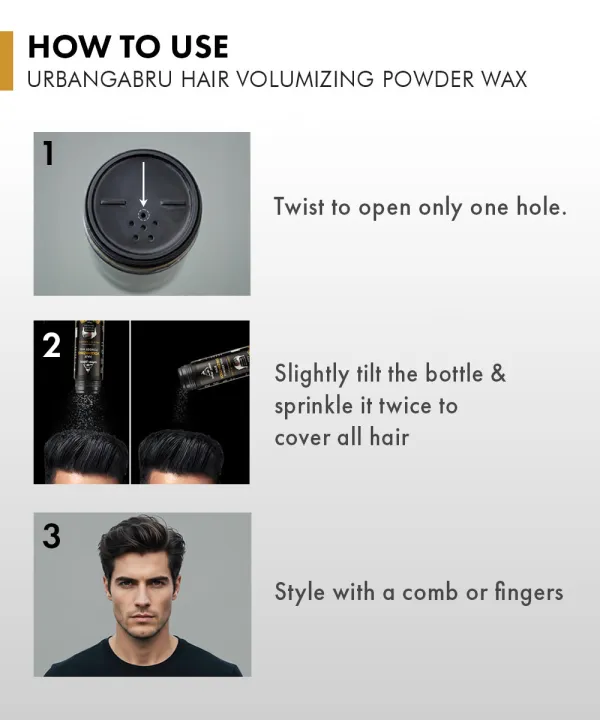 HOW TO USE
URBANGABRU HAIR VOLUMIZING POWDER WAX

1

Twist to open only one hole.

2

Slightly tilt the bottle & sprinkle it twice to cover all hair

3

Style with a comb or fingers