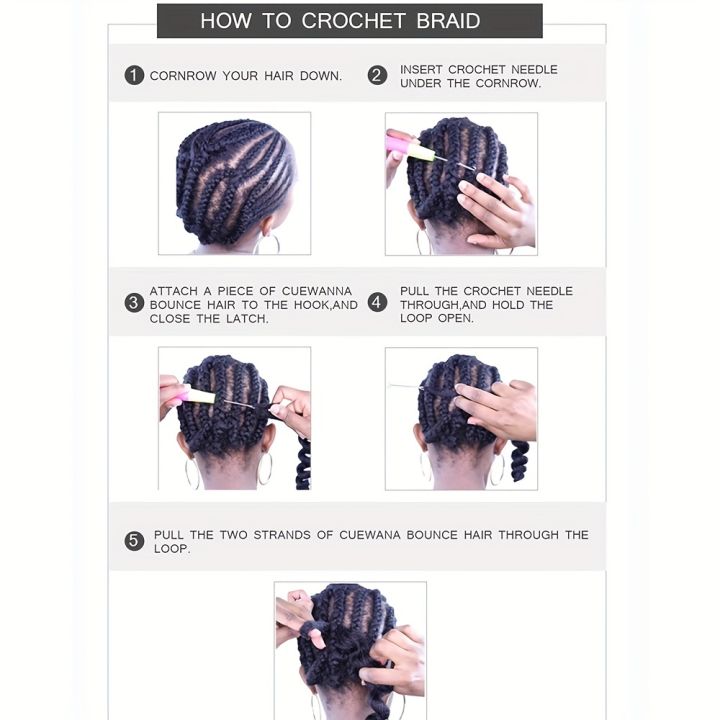 HOW TO CROCHET BRAID

1 CORNROW YOUR HAIR DOWN.

2 INSERT CROCHET NEEDLE UNDER THE CORNROW.

3 ATTACH A PIECE OF CUEWANNA BOUNCE HAIR TO THE HOOK,AND CLOSE THE LATCH.

4 PULL THE CROCHET NEEDLE THROUGH,AND HOLD THE LOOP OPEN.

5 PULL THE TWO STRANDS OF CUEWANA BOUNCE HAIR THROUGH THE LOOP.