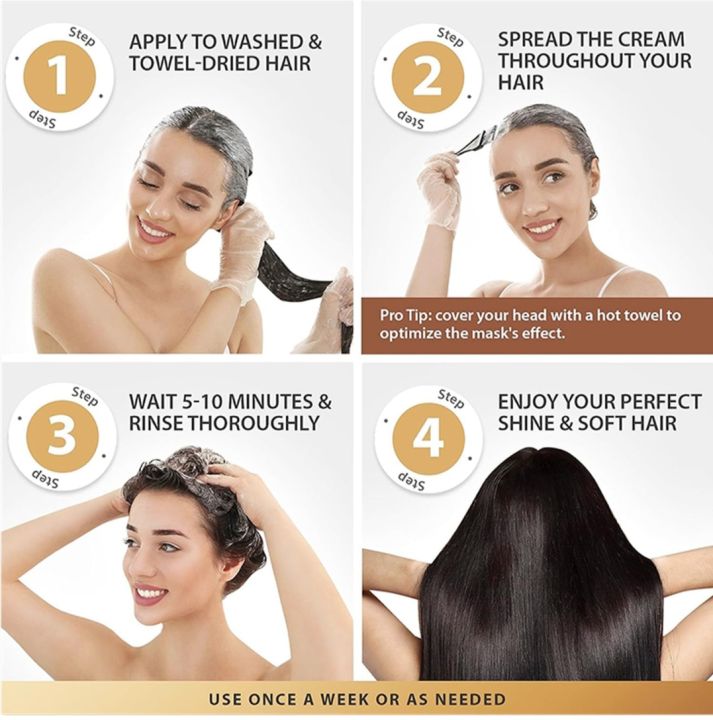 Step
1
Step

APPLY TO WASHED & TOWEL-DRIED HAIR

Step
2
Step

SPREAD THE CREAM THROUGHOUT YOUR HAIR

Pro Tip: cover your head with a hot towel to optimize the mask's effect.

Step
3
Step

WAIT 5-10 MINUTES & RINSE THOROUGHLY

Step
4
Step

ENJOY YOUR PERFECT SHINE & SOFT HAIR

USE ONCE A WEEK OR AS NEEDED