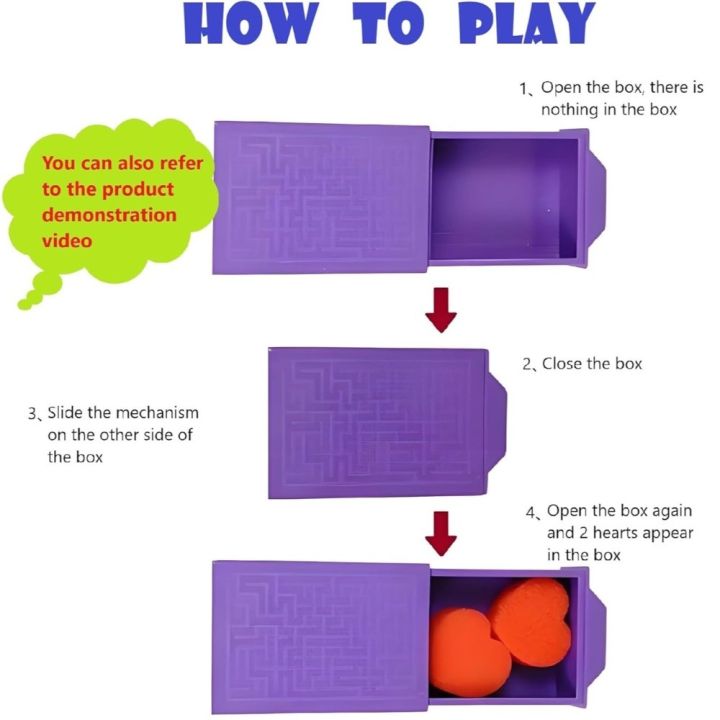 HOW TO PLAY

1、Open the box, there is nothing in the box

You can also refer to the product demonstration video

2、Close the box

3、Slide the mechanism on the other side of the box

4、Open the box again and 2 hearts appear in the box