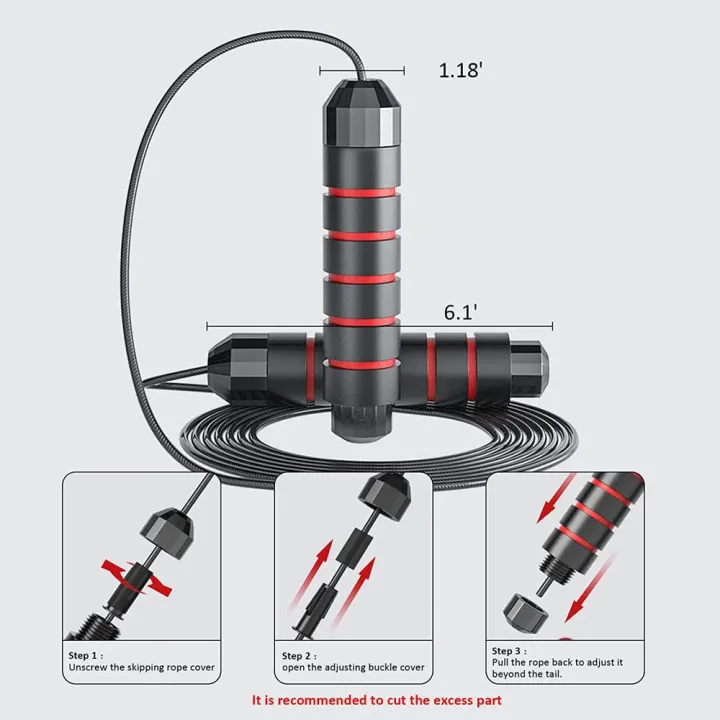 1.18'

6.1'

Step 1 :
Unscrew the skipping rope cover

Step 2 :
open the adjusting buckle cover

Step 3 :
Pull the rope back to adjust it beyond the tail.

It is recommended to cut the excess part