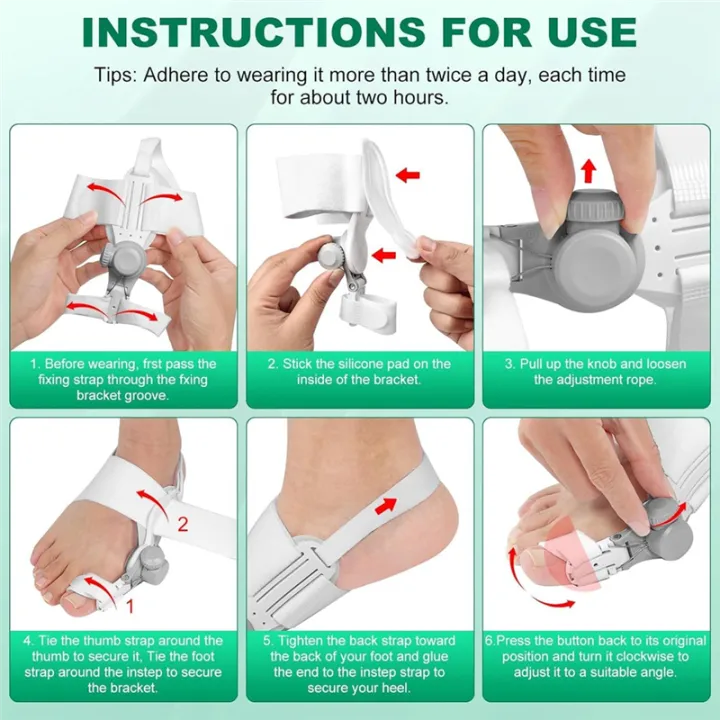 INSTRUCTIONS FOR USE

Tips: Adhere to wearing it more than twice a day, each time for about two hours.

1. Before wearing, frst pass the fixing strap through the fxing bracket groove.

2. Stick the silicone pad on the inside of the bracket.

3. Pull up the knob and loosen the adjustment rope.

2

1

4. Tie the thumb strap around the thumb to secure it, Tie the foot strap around the instep to secure the bracket.

5. Tighten the back strap toward the back of your foot and glue the end to the instep strap to secure your heel.

6.Press the button back to its original position and turn it clockwise to adjust it to a suitable angle.