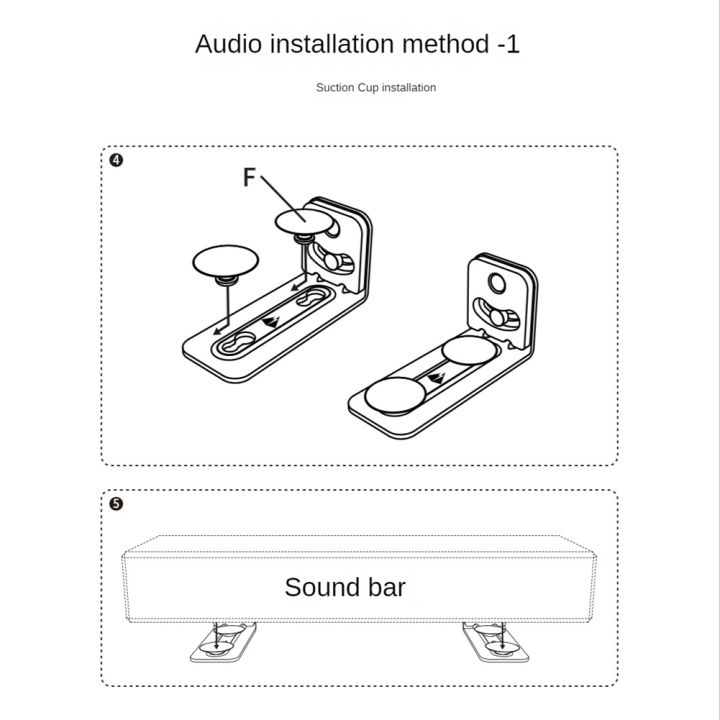 Audio installation method -1

Suction Cup installation

❹

F

❺

Sound bar