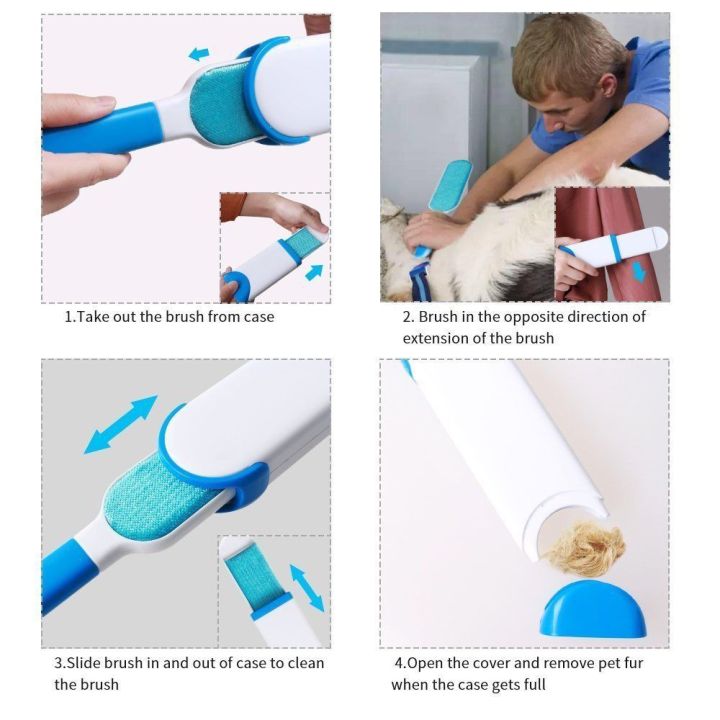 1.Take out the brush from case

2. Brush in the opposite direction of extension of the brush

3.Slide brush in and out of case to clean the brush

4.Open the cover and remove pet fur when the case gets full