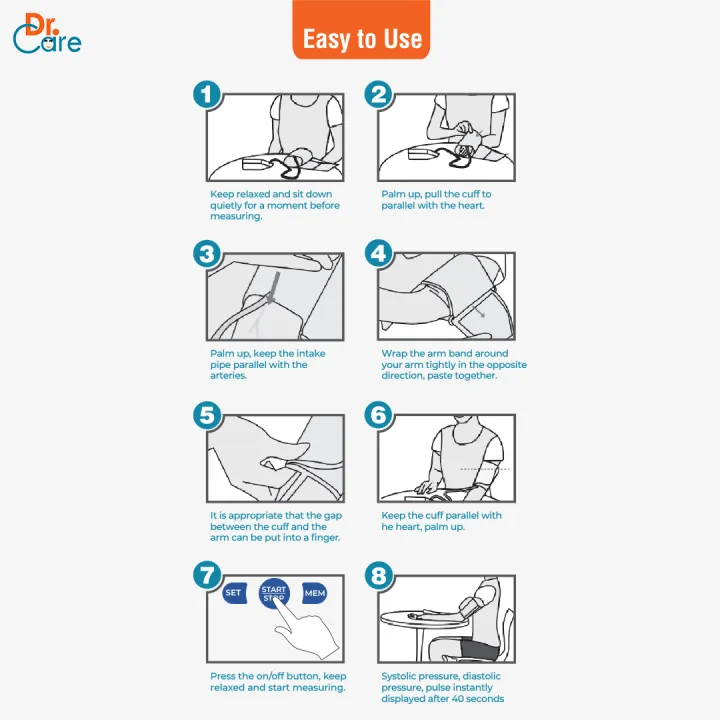 Dr. Care

Easy to Use

1

Keep relaxed and sit down quietly for a moment before measuring.

2

Palm up, pull the cuff to parallel with the heart.

3

Palm up, keep the intake pipe parallel with the arteries.

4

Wrap the arm band around your arm tightly in the opposite direction, paste together.

5

It is appropriate that the gap between the cuff and the arm can be put into a finger.

6

Keep the cuff parallel with he heart, palm up.

7

SET START STOP MEM

Press the on/off button, keep relaxed and start measuring.

8

Systolic pressure, diastolic pressure, pulse instantly displayed after 40 seconds