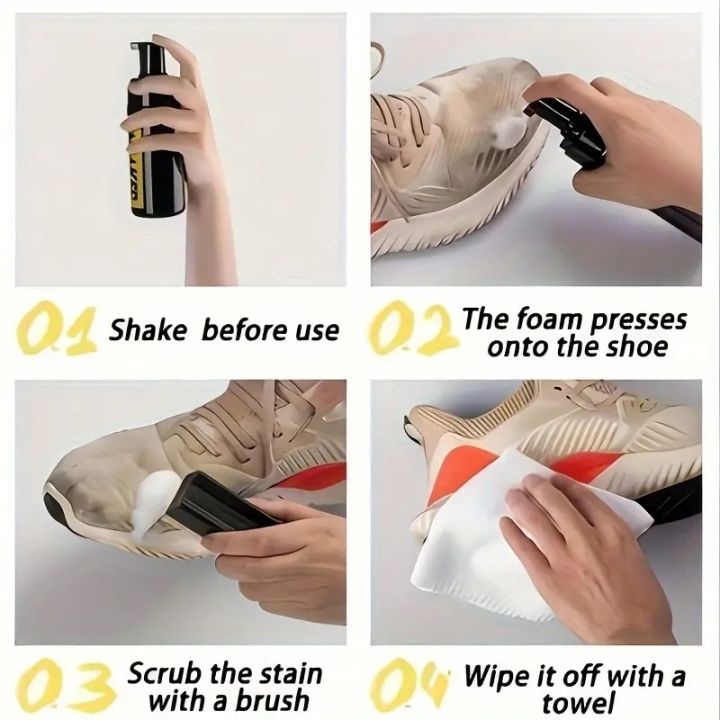 01 Shake before use

02 The foam presses onto the shoe

03 Scrub the stain with a brush

04 Wipe it off with a towel