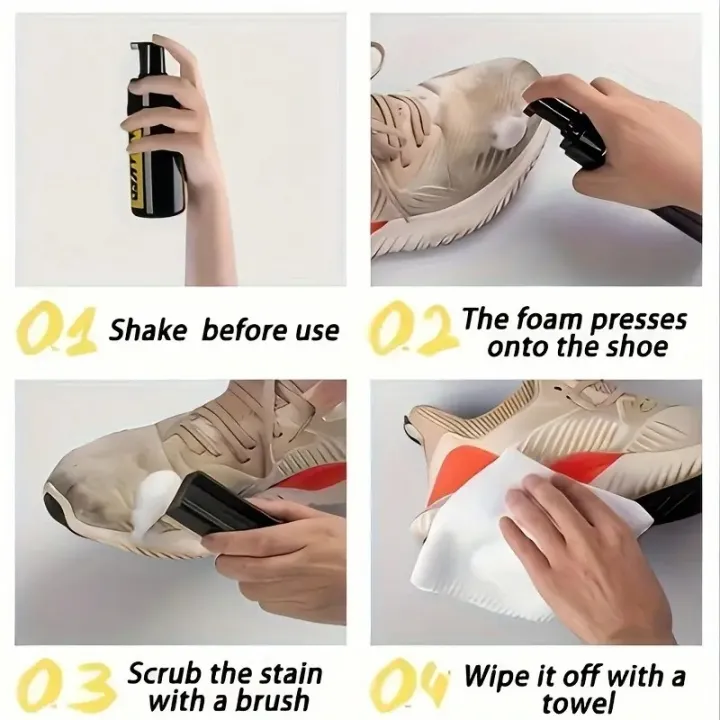 01 Shake before use

02 The foam presses onto the shoe

03 Scrub the stain with a brush

04 Wipe it off with a towel