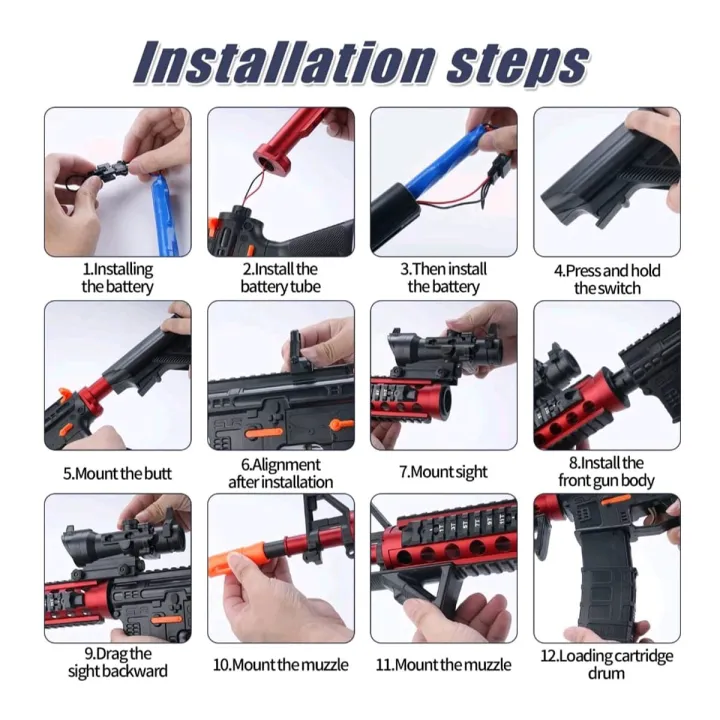 Installation steps

1.Installing the battery

2.Install the battery tube

3.Then install the battery

4.Press and hold the switch

5.Mount the butt

6.Alignment after installation

7.Mount sight

8.Install the front gun body

9.Drag the sight backward

10.Mount the muzzle

11.Mount the muzzle

12.Loading cartridge drum