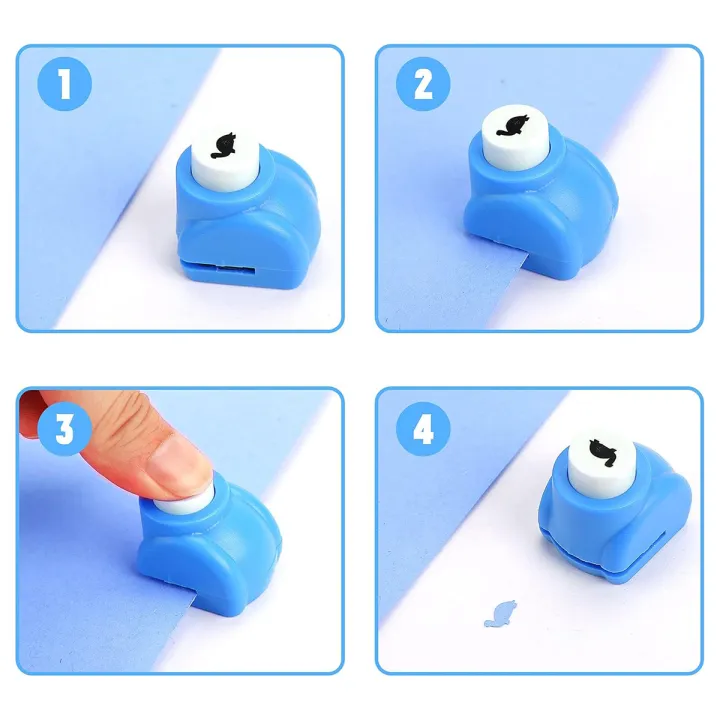 1

2

3

4