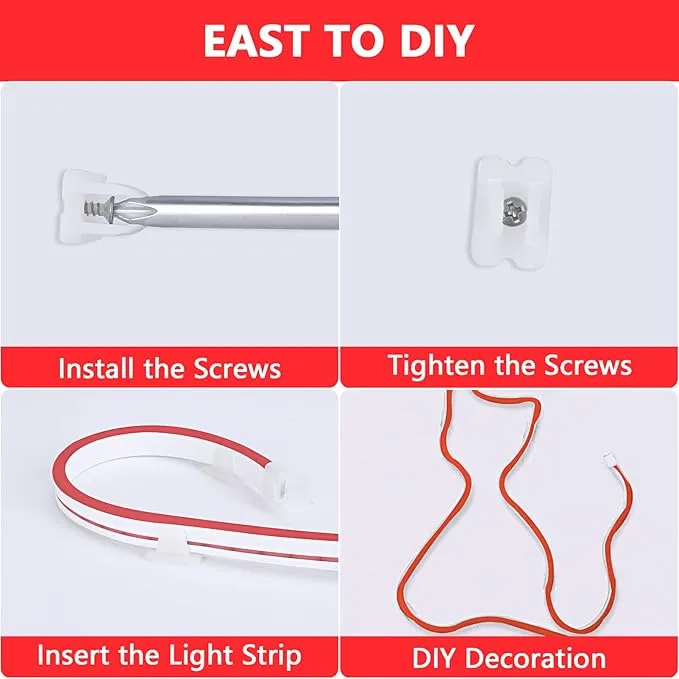 EAST TO DIY

Install the Screws

Tighten the Screws

Insert the Light Strip

DIY Decoration