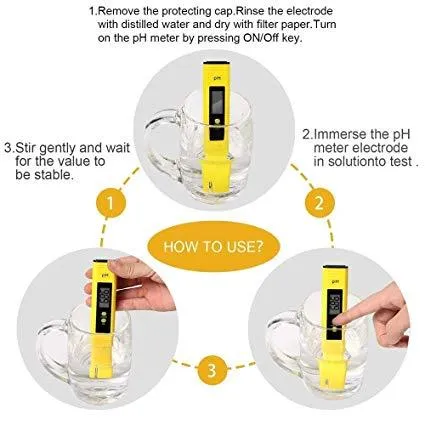 1.Remove the protecting cap.Rinse the electrode with distilled water and dry with filter paper.Turn on the pH meter by pressing ON/Off key.

pH

3.Stir gently and wait for the value to be stable.

2.Immerse the pH meter electrode in solutionto test .

1

2

HOW TO USE?

pH

pH

3