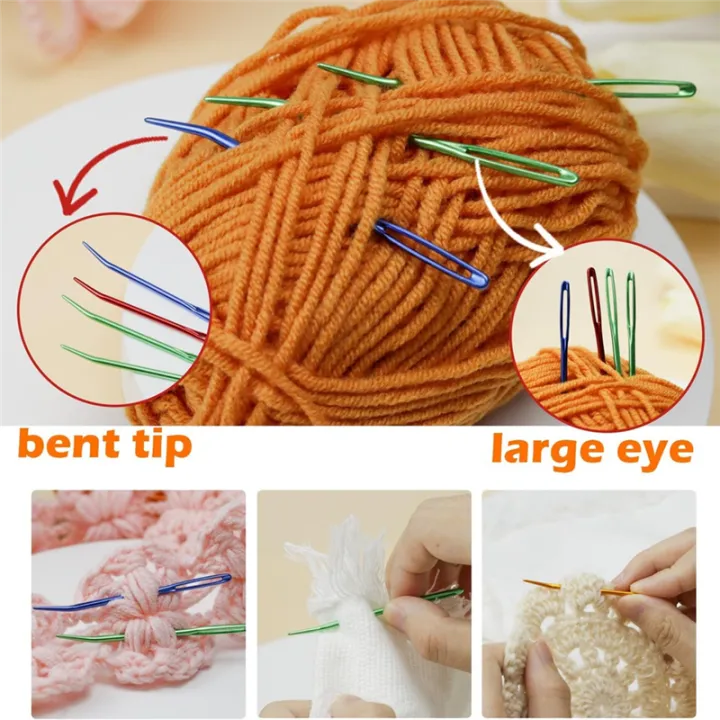 bent tip

large eye