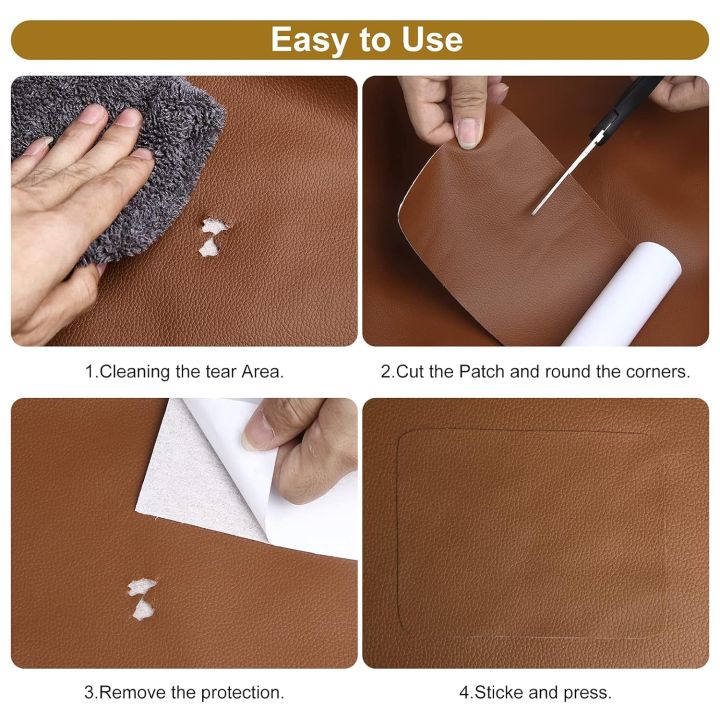 Easy to Use

1.Cleaning the tear Area.

2.Cut the Patch and round the corners.

3.Remove the protection.

4.Sticke and press.