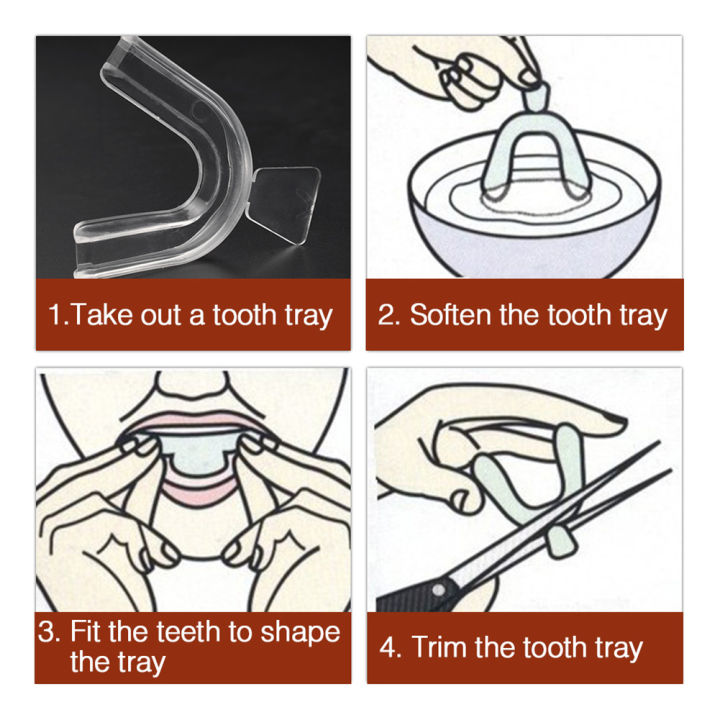 1.Take out a tooth tray

2. Soften the tooth tray

3. Fit the teeth to shape the tray

4. Trim the tooth tray