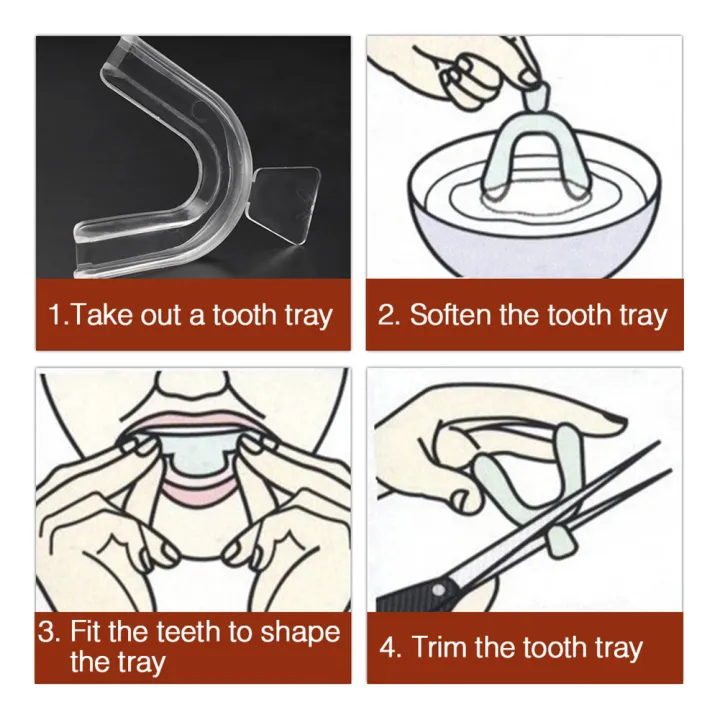 1.Take out a tooth tray

2. Soften the tooth tray

3. Fit the teeth to shape the tray

4. Trim the tooth tray